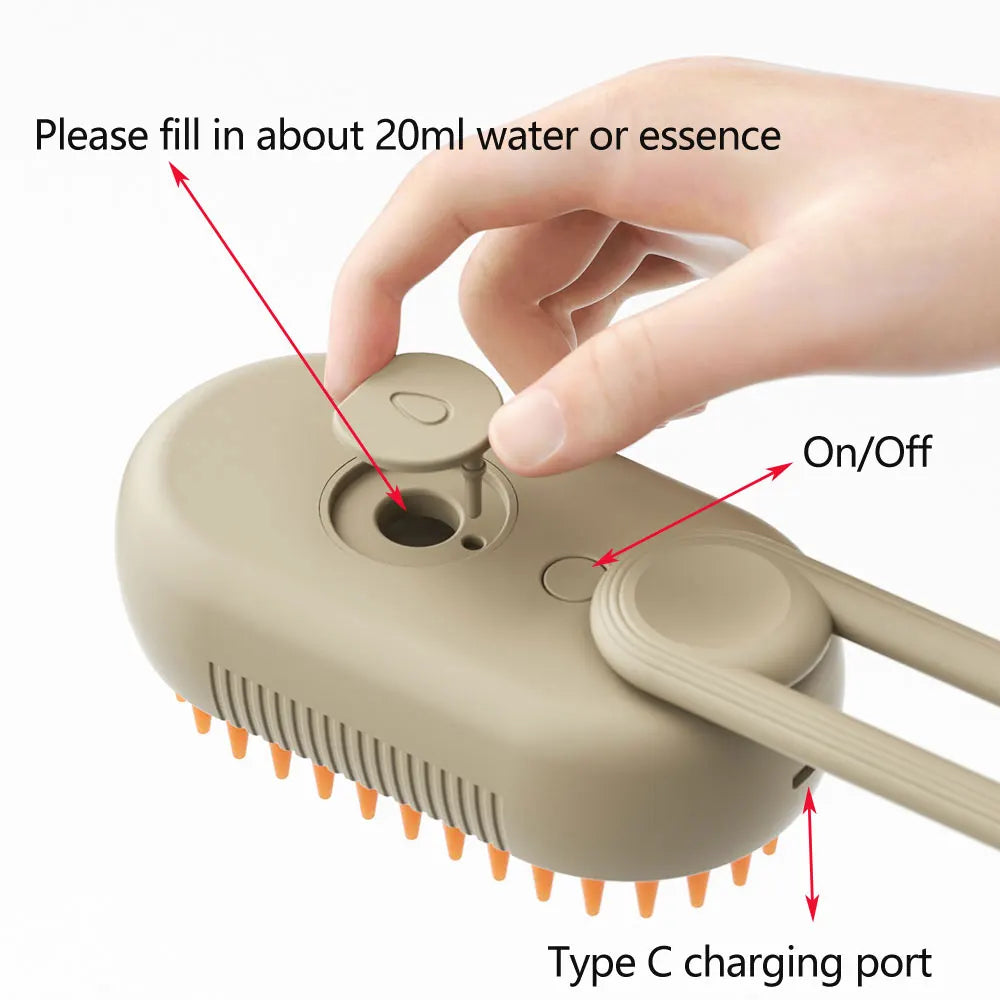 Please fill in about 20ml water or essence

On/Off

Type C charging port